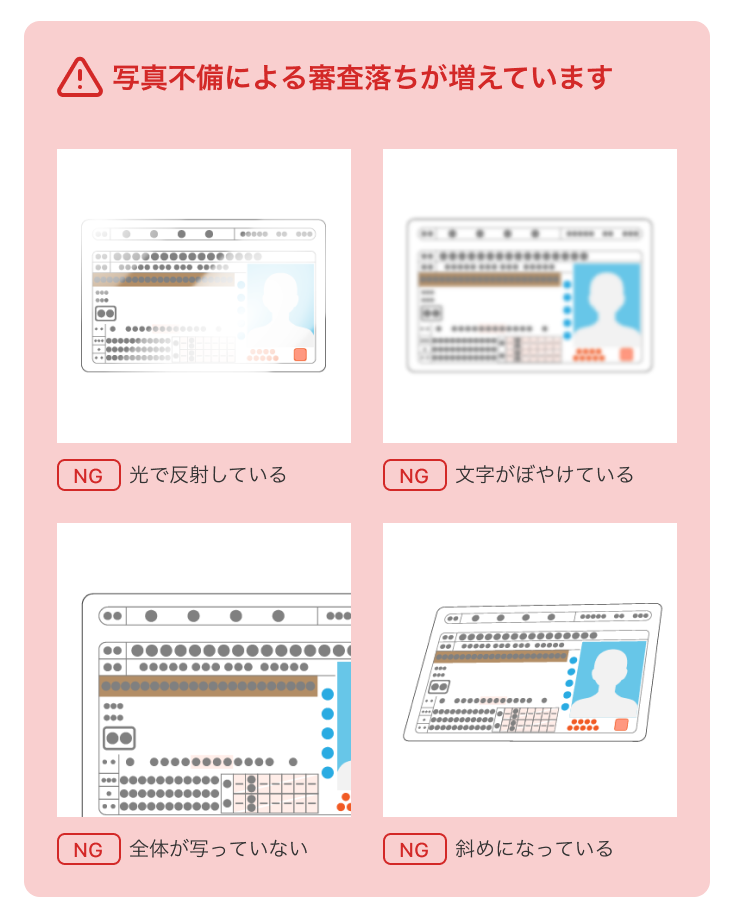 写真不備による審査落ちが増えています

NG 光で反射している

NG 文字がぼやけている

NG 全体が写っていない

NG 斜めになっている